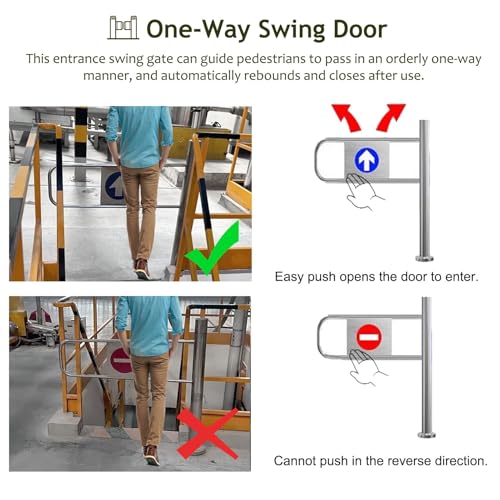 One-Way Swing Door

This entrance swing gate can guide pedestrians to pass in an orderly one-way manner, and automatically rebounds and closes after use.

Easy push opens the door to enter.

Cannot push in the reverse direction.